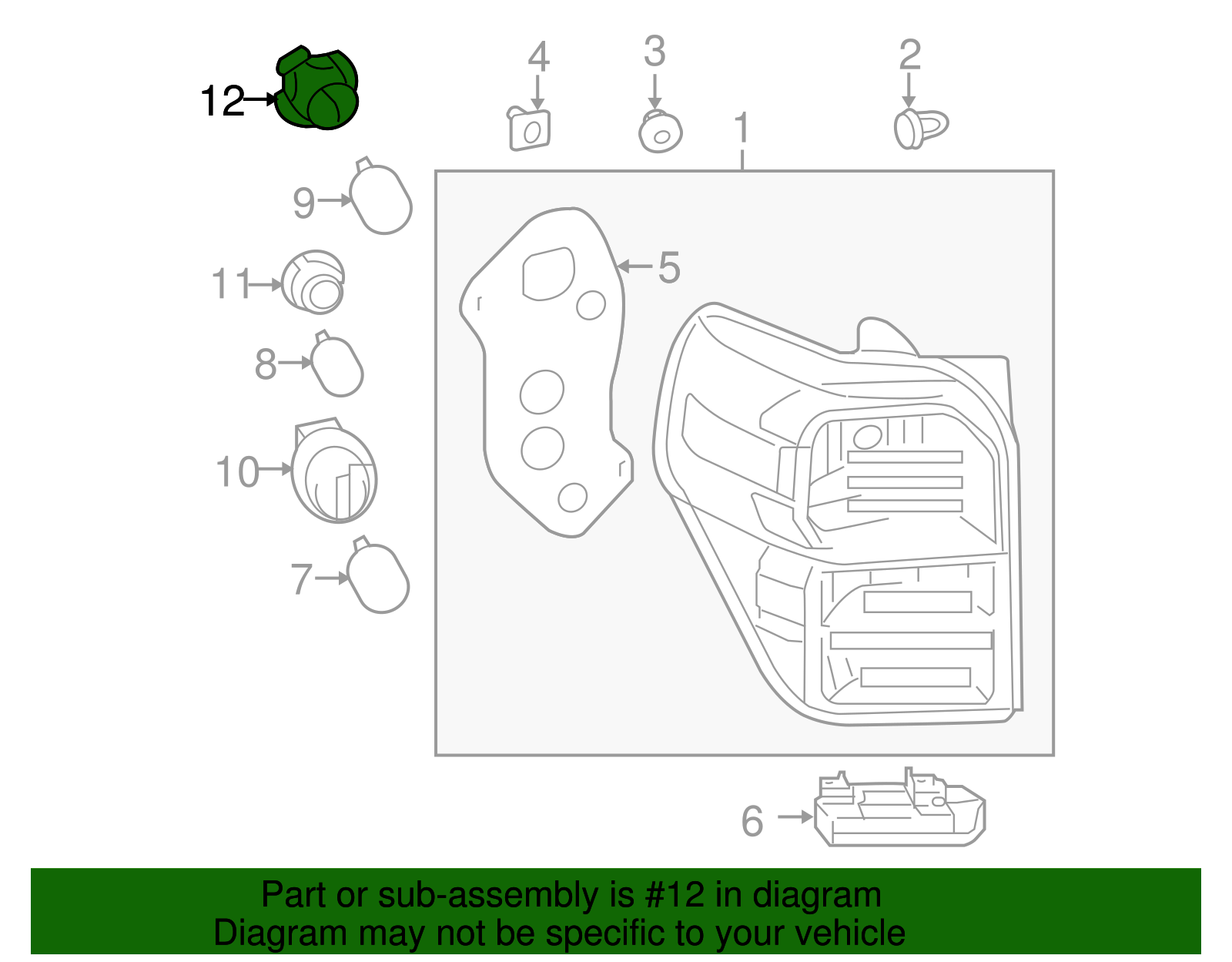 12
4
3
2
1
9
5
11
8
10
7
6

Part or sub-assembly is #12 in diagram
Diagram may not be specific to your vehicle