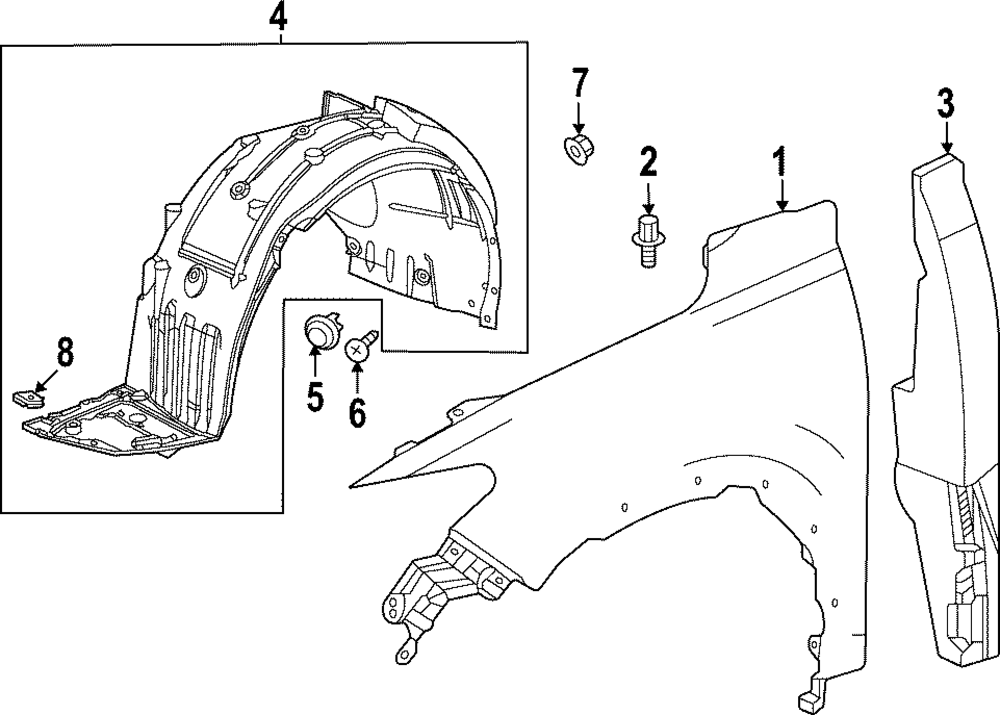 4
7
3
2
1
8
5
6