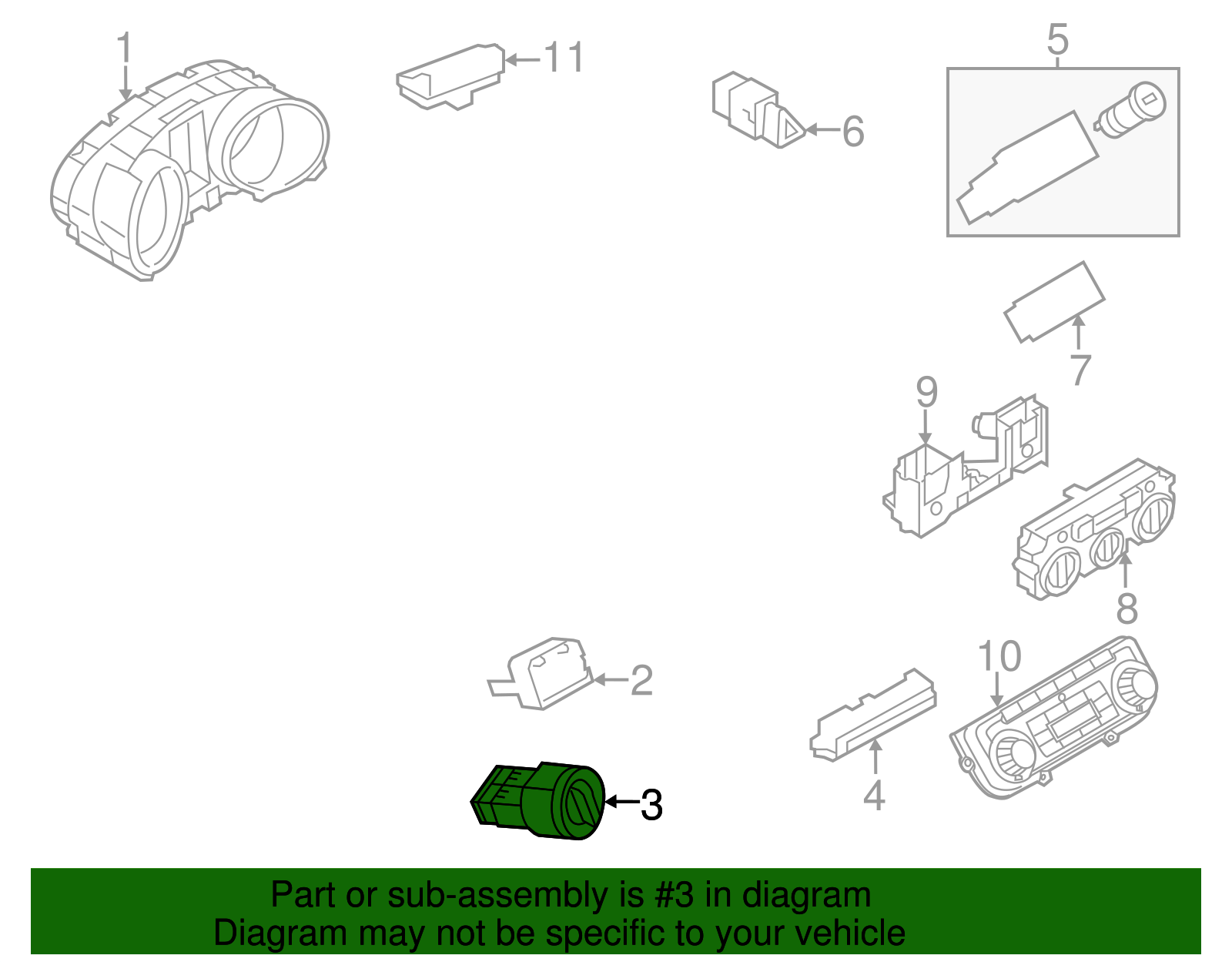 1
11
6
5
7
9
8
2
10
4
3

Part or sub-assembly is #3 in diagram
Diagram may not be specific to your vehicle