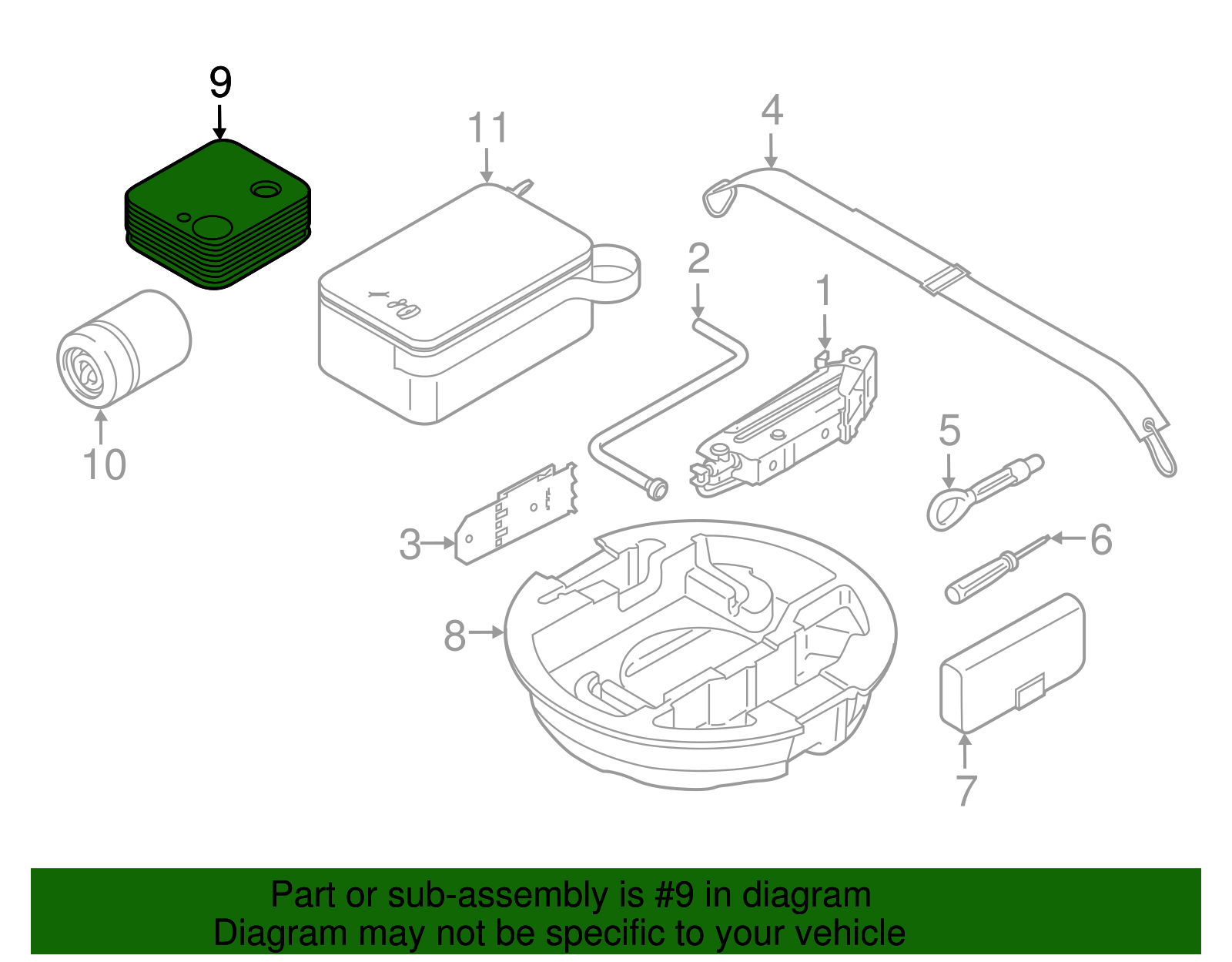 9
11
4
2
1
10
5
3
6
8
7

Part or sub-assembly is #9 in diagram
Diagram may not be specific to your vehicle