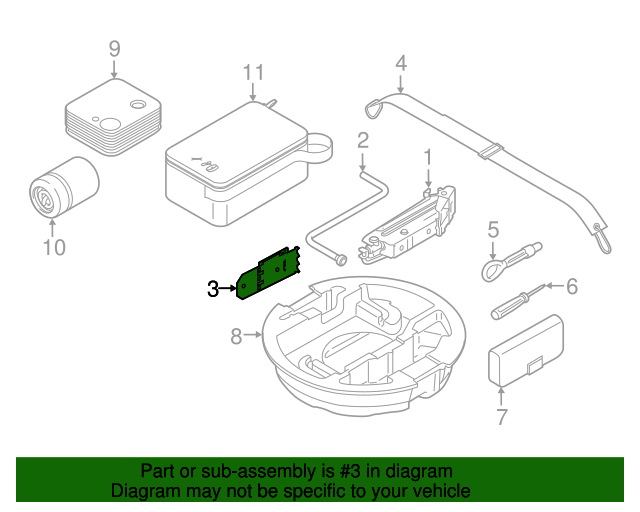 9

11

4

2

1

10

5

3

6

8

7

Part or sub-assembly is #3 in diagram
Diagram may not be specific to your vehicle