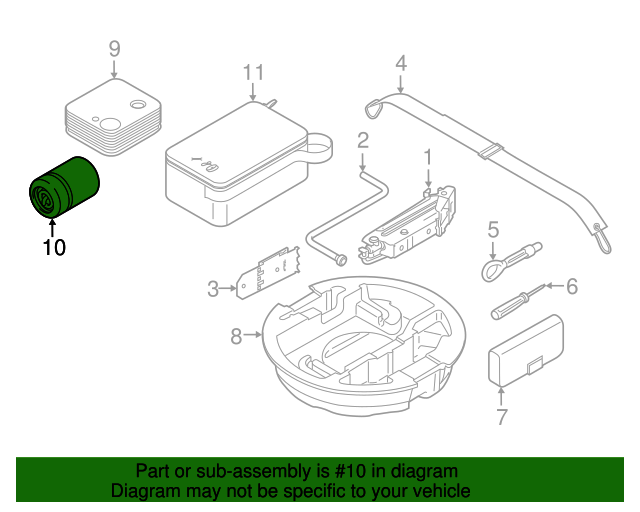 9
11
4
2
1
10
5
3
6
8
7

Part or sub-assembly is #10 in diagram
Diagram may not be specific to your vehicle