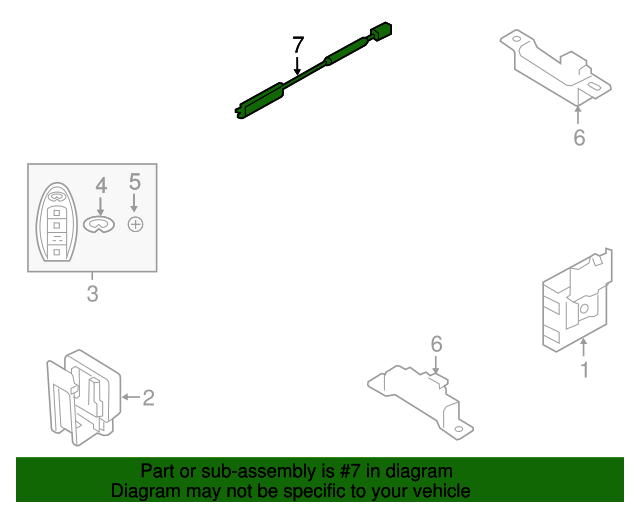 7

6

4

5

3

6

1

2

Part or sub-assembly is #7 in diagram
Diagram may not be specific to your vehicle