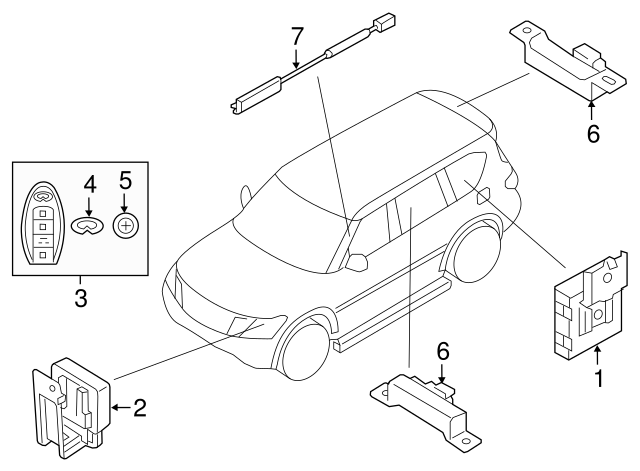 7
6
4
5
3
2
6
1