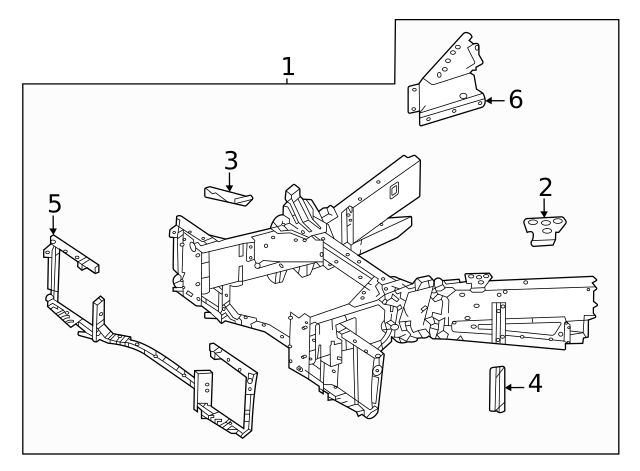 1
6
3
2
5
4