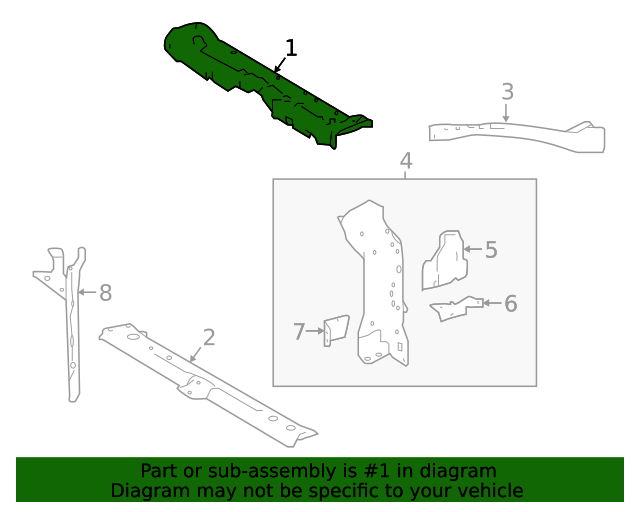 1
3
4
5
6
7
8
2

Part or sub-assembly is #1 in diagram
Diagram may not be specific to your vehicle