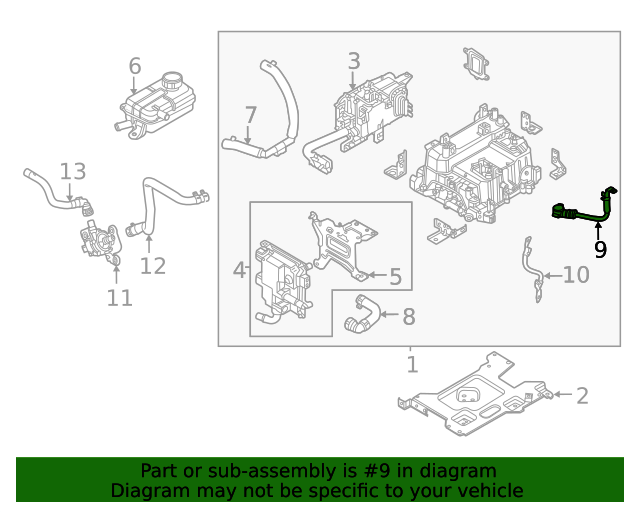 6
3
7
13
12
11
4
5
8
9
10
1
2

Part or sub-assembly is #9 in diagram
Diagram may not be specific to your vehicle