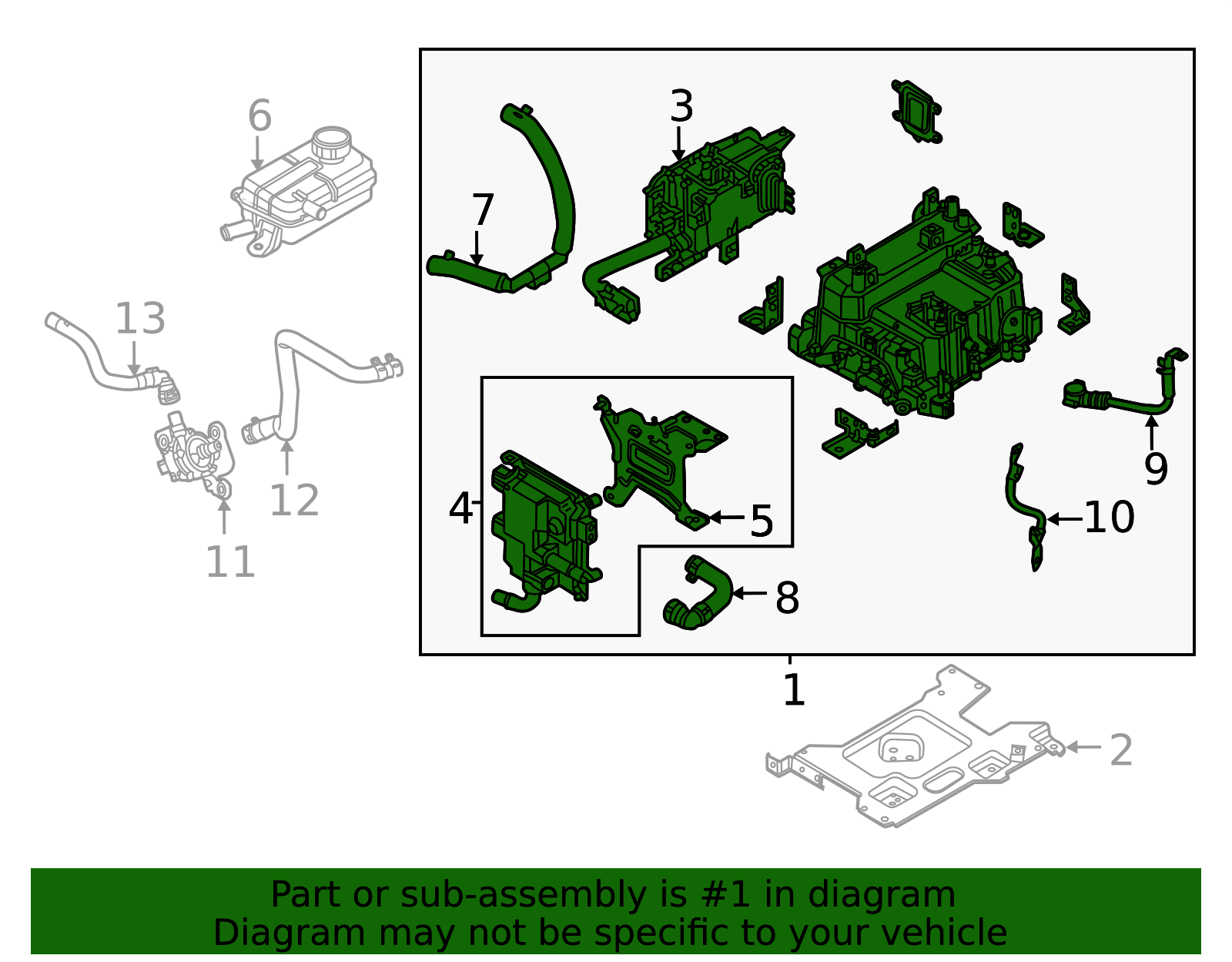 6
3
7
13
12
11
4
5
8
9
10
1
2

Part or sub-assembly is #1 in diagram
Diagram may not be specific to your vehicle