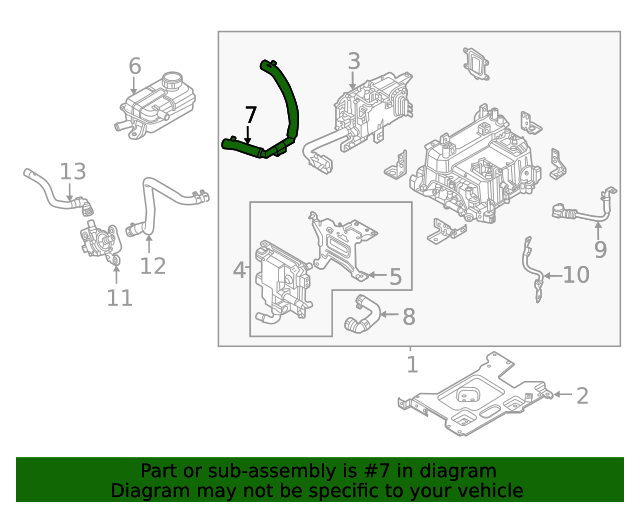 6
7
3
13
12
11
4
5
8
9
10
1
2

Part or sub-assembly is #7 in diagram
Diagram may not be specific to your vehicle