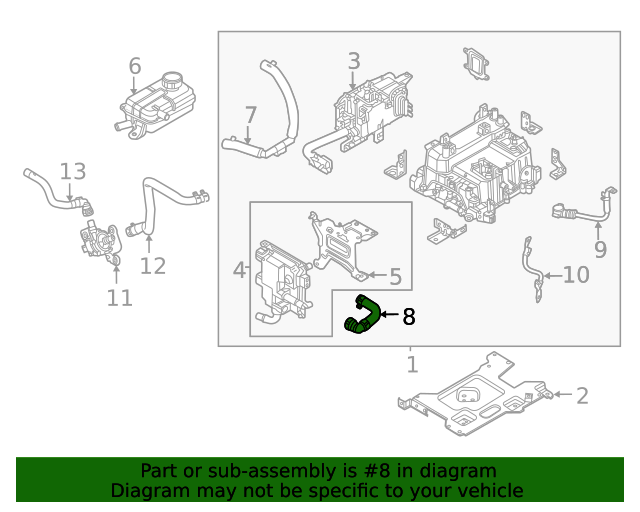 6
3
7
13
12
11
4
5
8
9
10
1
2

Part or sub-assembly is #8 in diagram
Diagram may not be specific to your vehicle