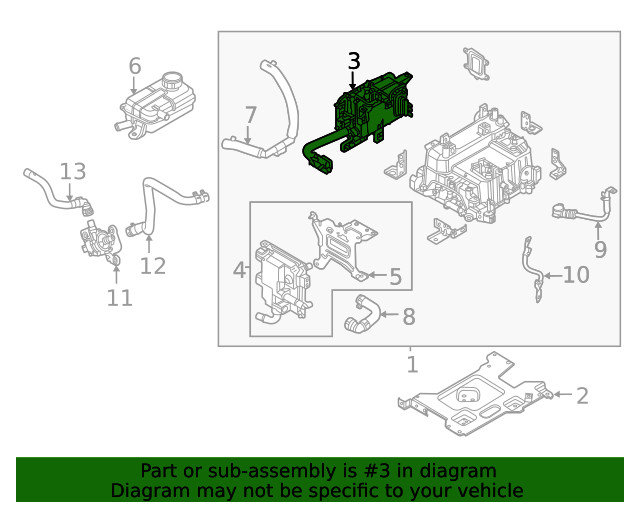 6
3
7
13
12
11
4
5
8
9
10
1
2
Part or sub-assembly is #3 in diagram
Diagram may not be specific to your vehicle