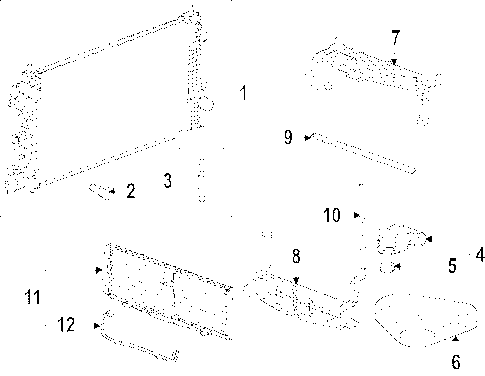 7
1
9
2
3
10
8
4
5
11
12
6