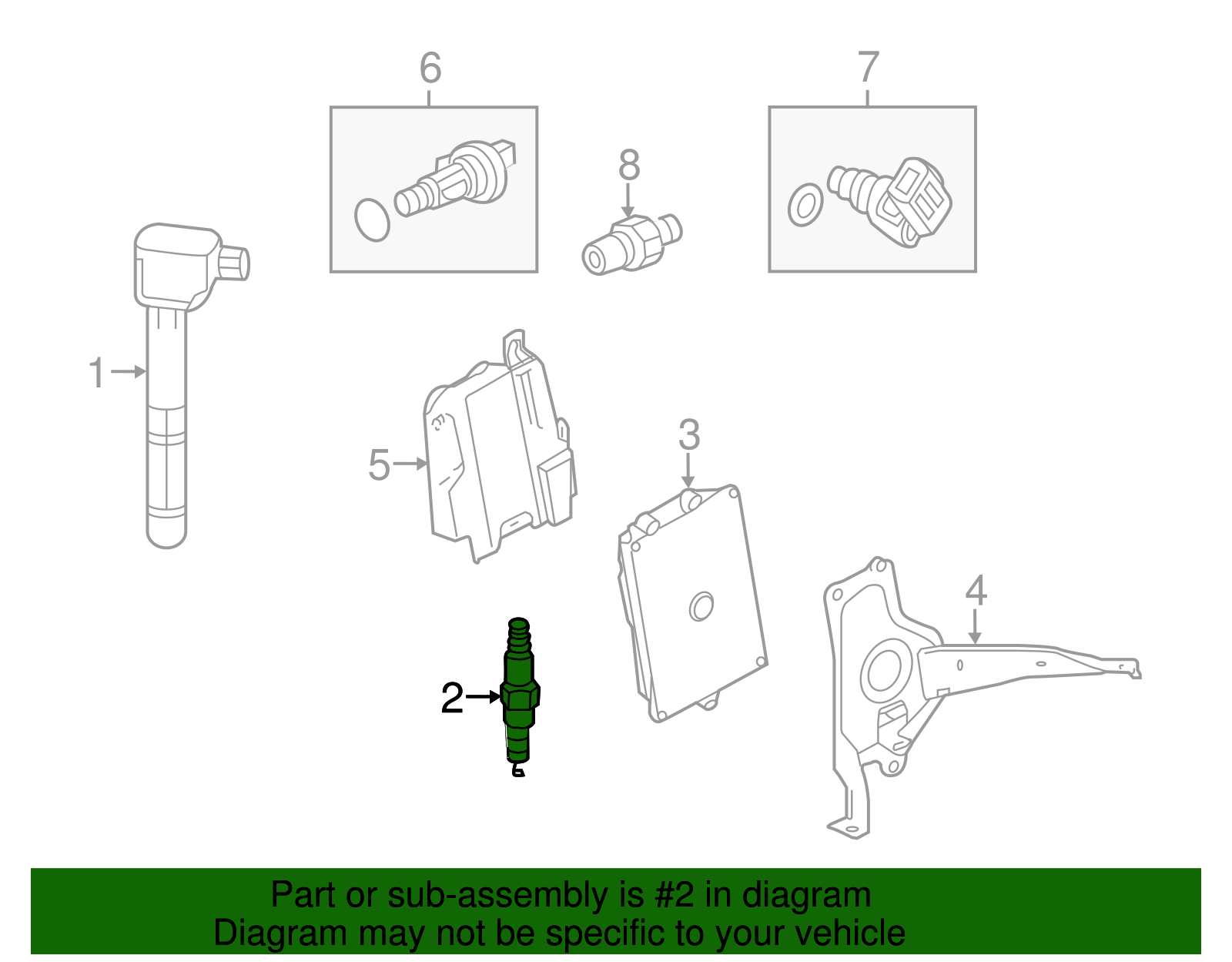 6
7
8
1
5
3
4
2

Part or sub-assembly is #2 in diagram
Diagram may not be specific to your vehicle