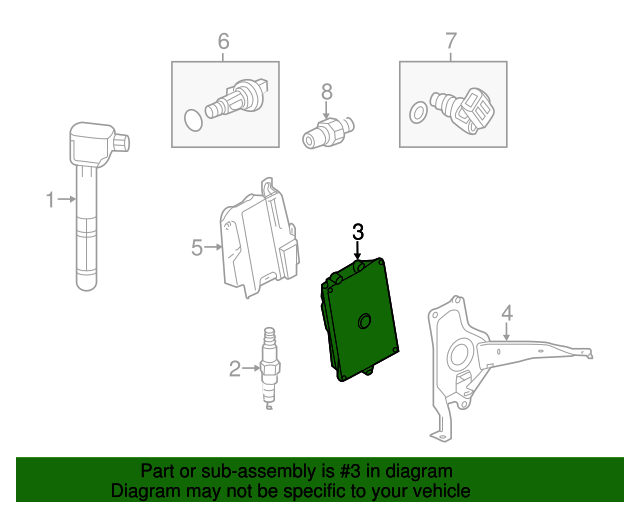 6
7
8
1
5
3
4
2

Part or sub-assembly is #3 in diagram
Diagram may not be specific to your vehicle