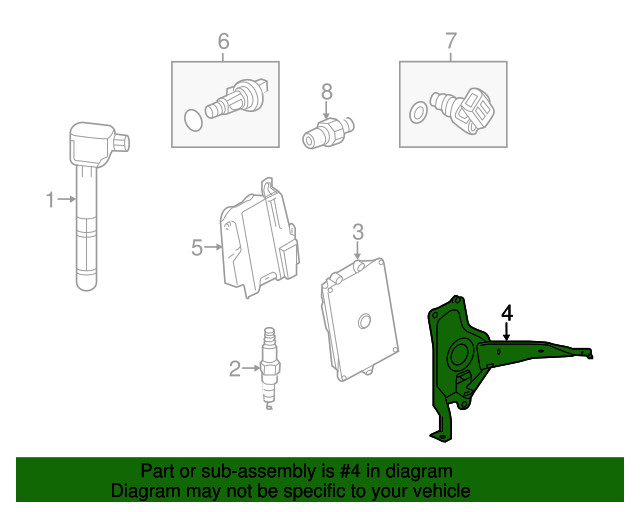 6
7
8
1
5
3
4
2
Part or sub-assembly is #4 in diagram
Diagram may not be specific to your vehicle