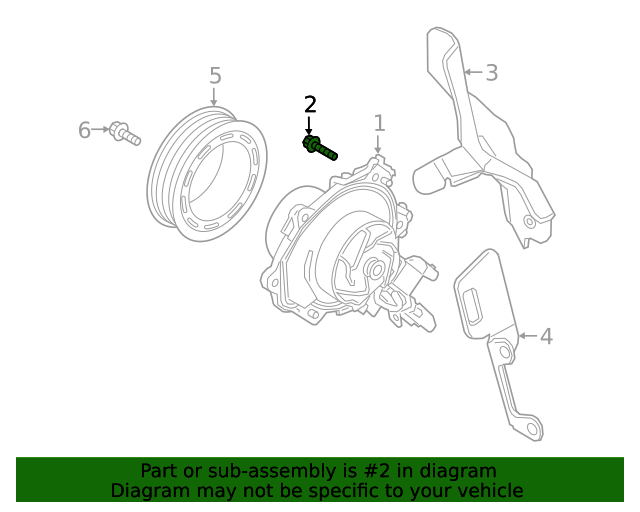 5
6
2
1
3
4

Part or sub-assembly is #2 in diagram
Diagram may not be specific to your vehicle