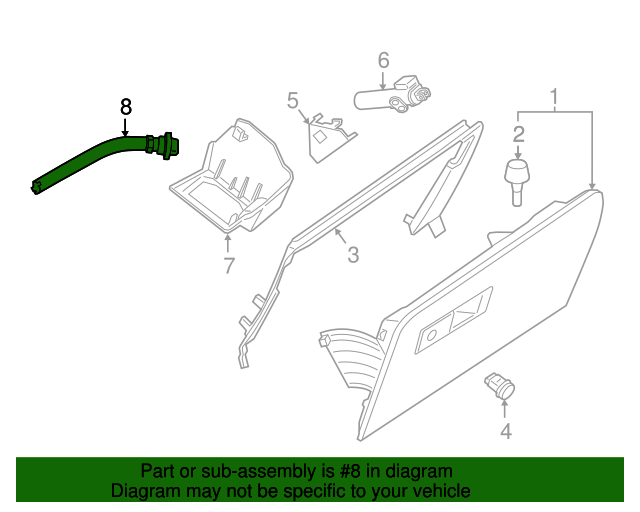 8

5

6

1

2

7

3

4

Part or sub-assembly is #8 in diagram
Diagram may not be specific to your vehicle