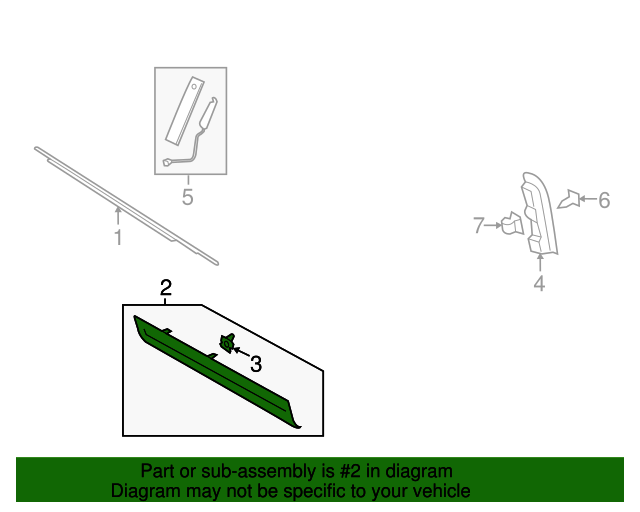 5

1

6

7

4

2

3

Part or sub-assembly is #2 in diagram
Diagram may not be specific to your vehicle