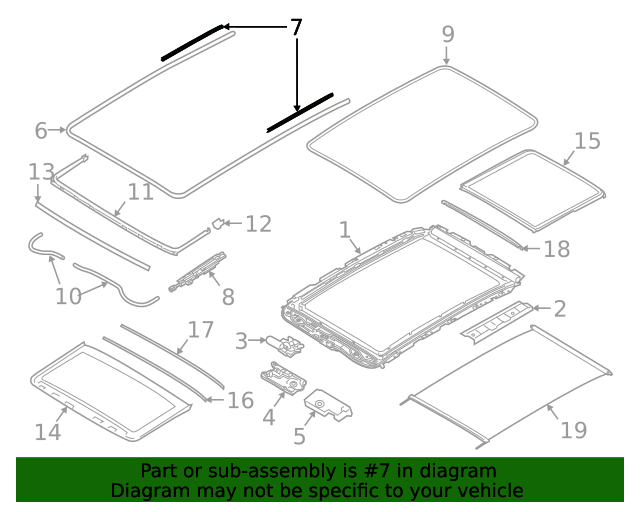 7
9
6
15
13
11
12
1
18
10
8
2
17
3
16
4
14
5
19

Part or sub-assembly is #7 in diagram
Diagram may not be specific to your vehicle