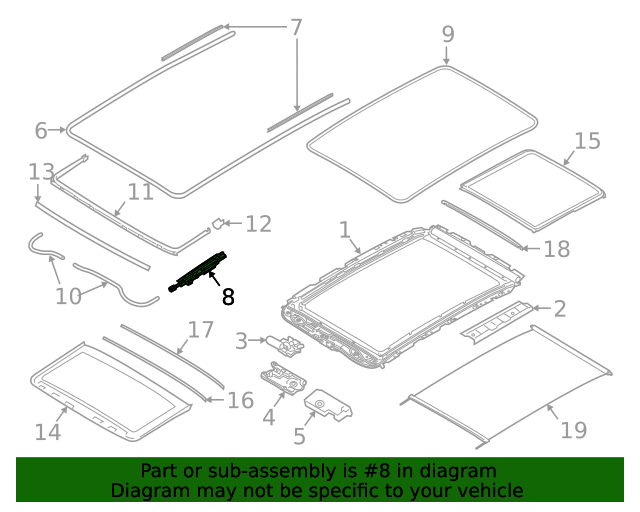 7
9
6
15
13
11
12
1
18
10
8
2
17
3
16
4
14
5
19

Part or sub-assembly is #8 in diagram
Diagram may not be specific to your vehicle