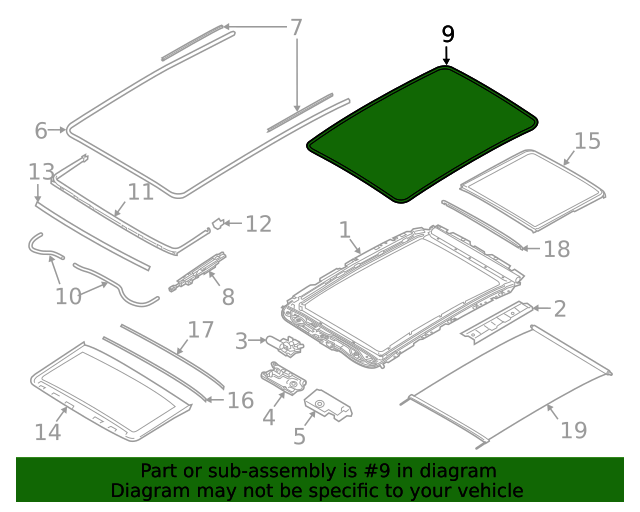 7
9
6
15
13
11
12
1
18
10
8
2
17
3
16
4
14
5
19

Part or sub-assembly is #9 in diagram
Diagram may not be specific to your vehicle