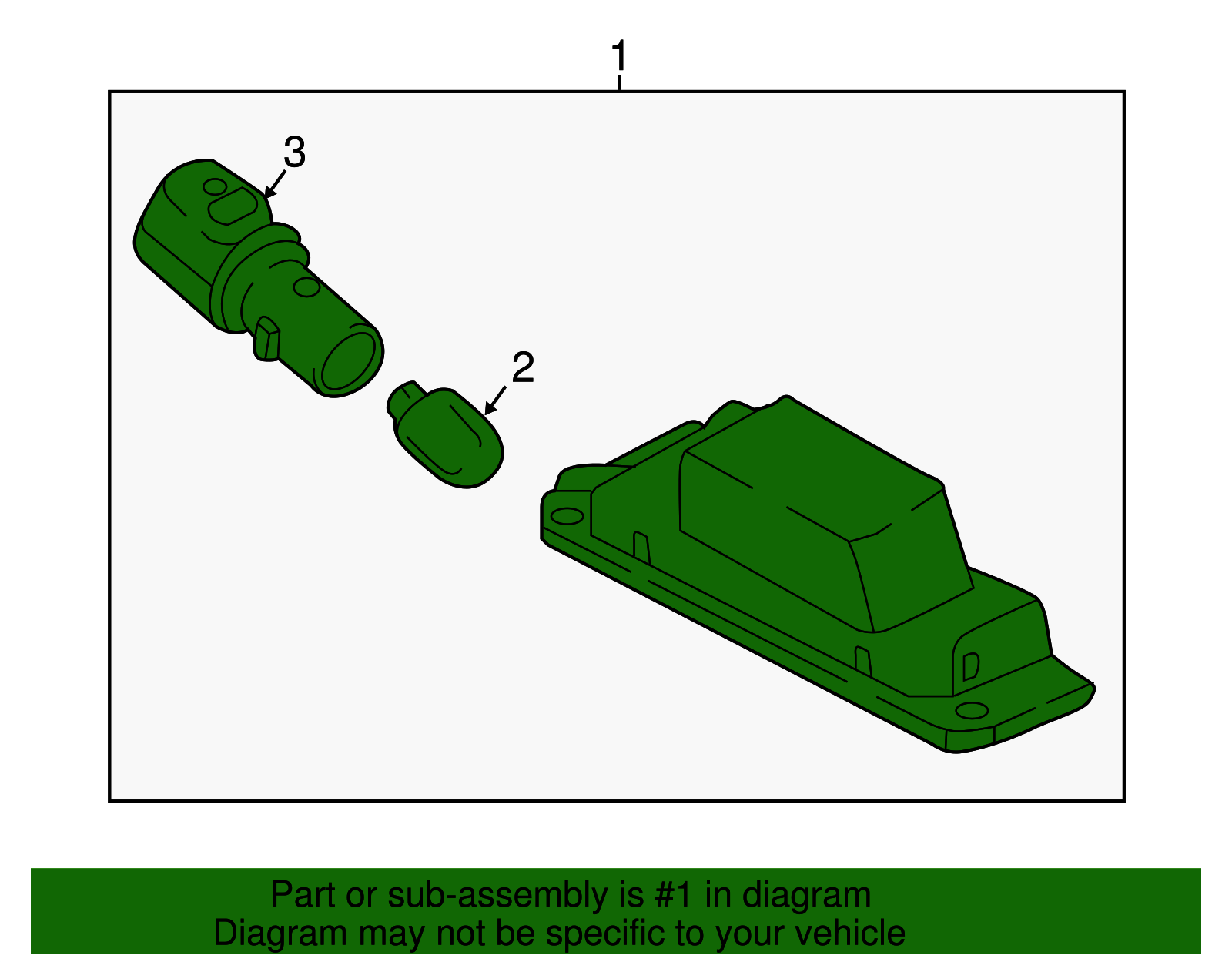 1

3

2

Part or sub-assembly is #1 in diagram
Diagram may not be specific to your vehicle