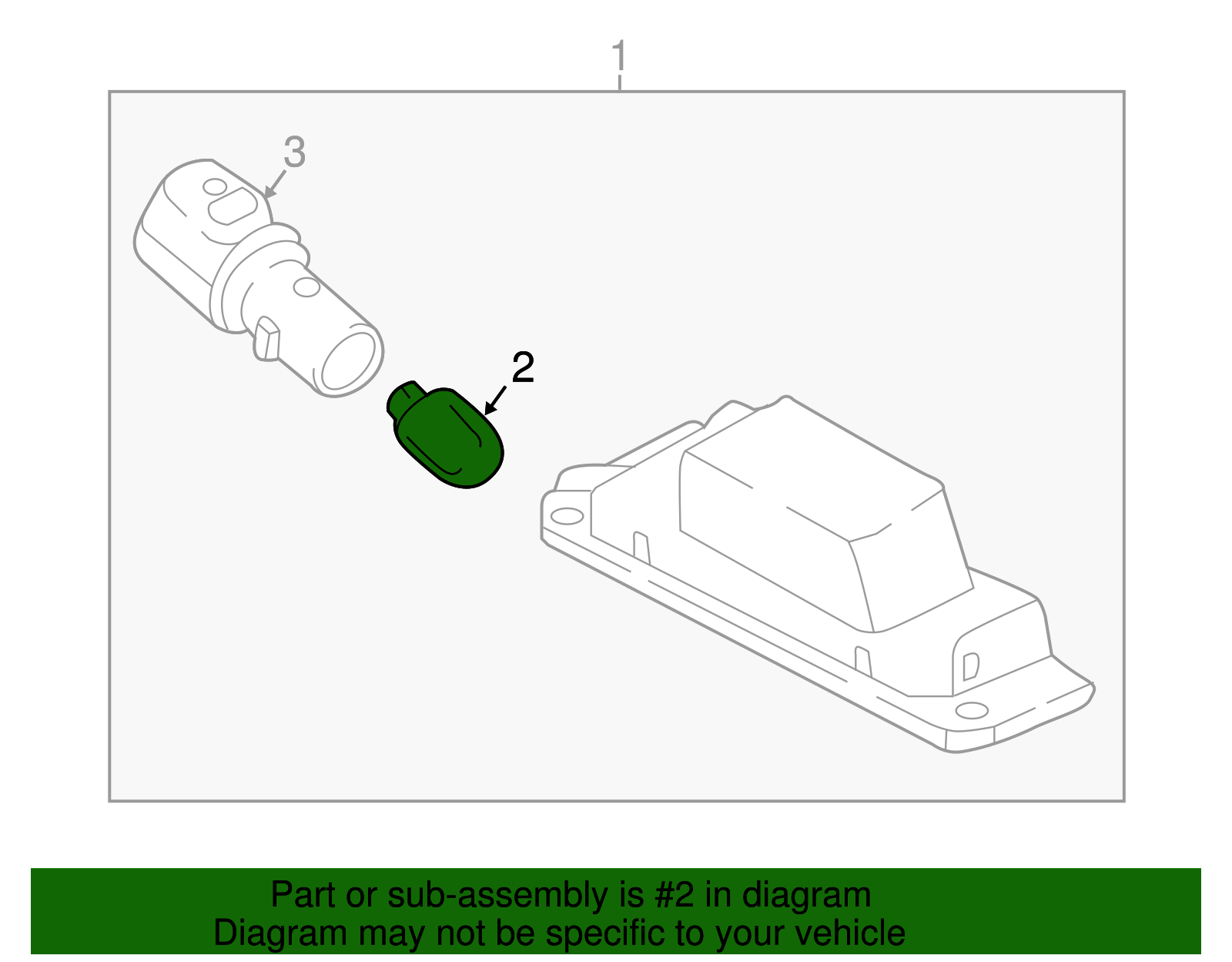 1
3
2

Part or sub-assembly is #2 in diagram
Diagram may not be specific to your vehicle