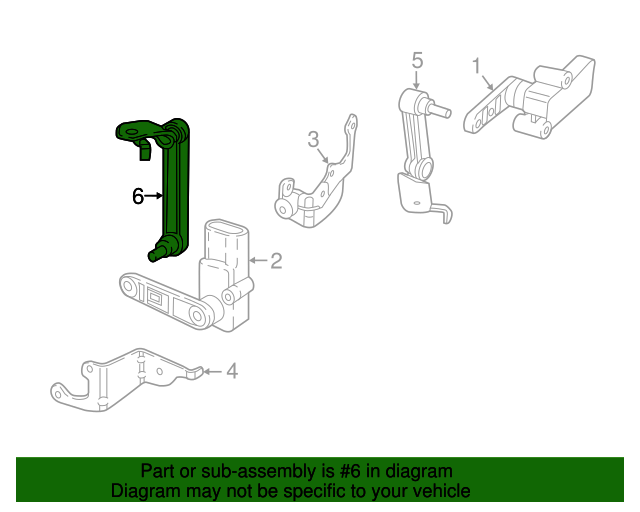 5
1
3
6
2
4

Part or sub-assembly is #6 in diagram
Diagram may not be specific to your vehicle