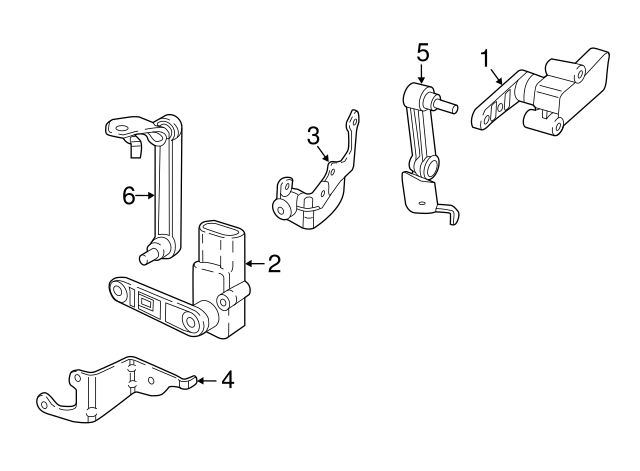 5
1
3
6
2
4