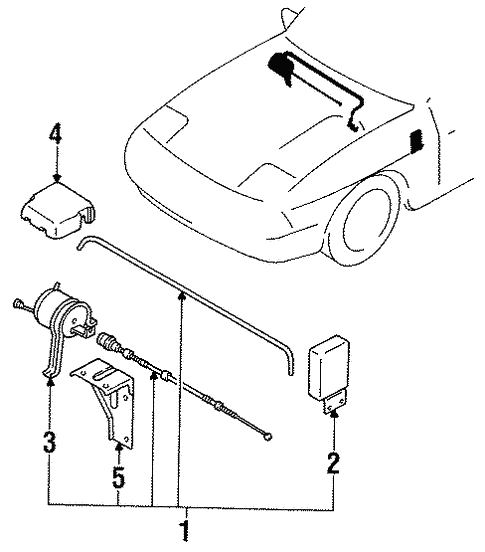 4
3
5
2
1