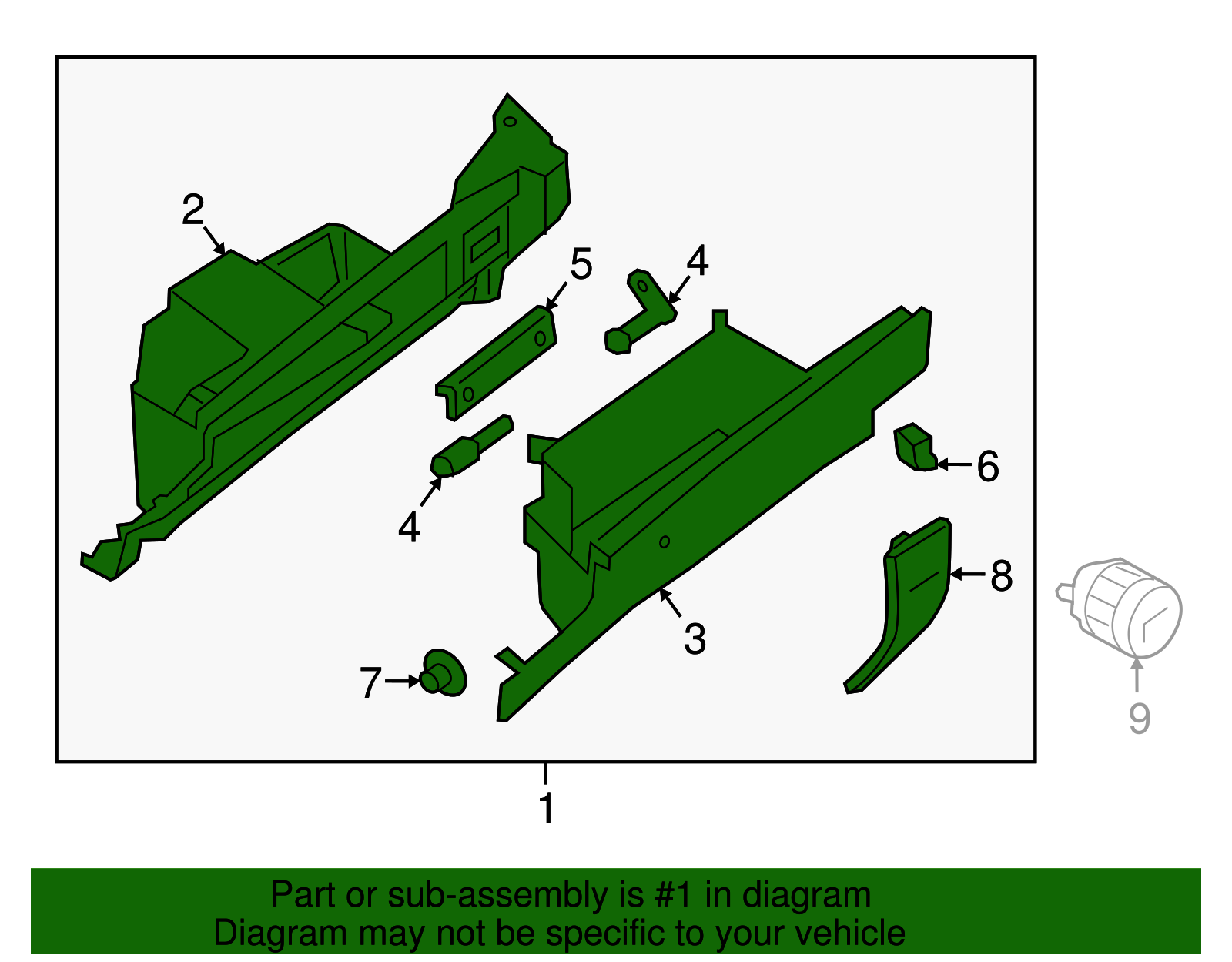 2
5
4
4
6
8
3
7
9
1

Part or sub-assembly is #1 in diagram
Diagram may not be specific to your vehicle