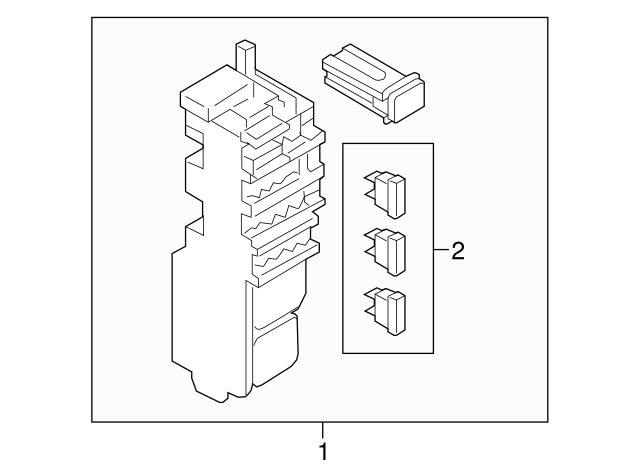 2
1