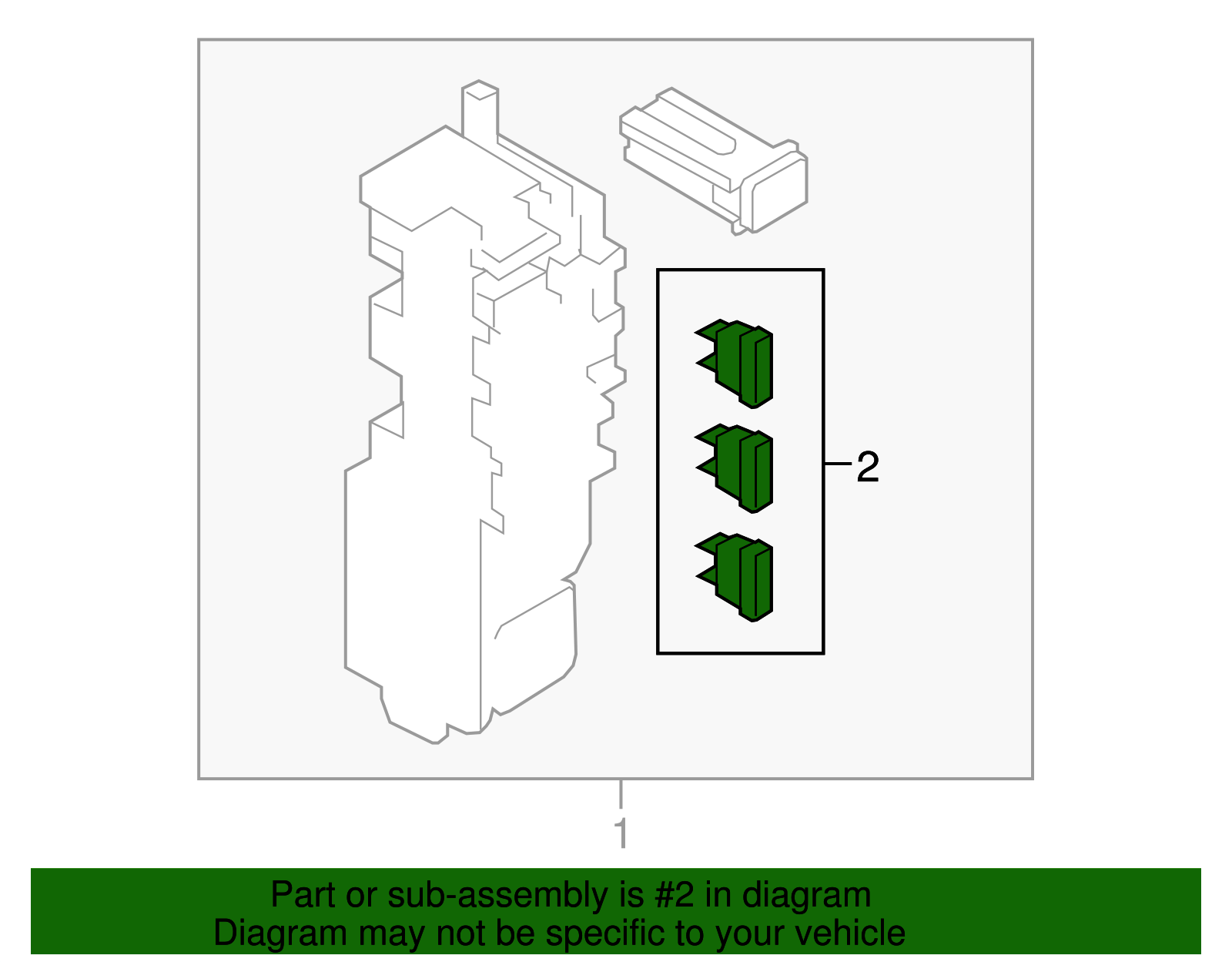 2

1

Part or sub-assembly is #2 in diagram
Diagram may not be specific to your vehicle