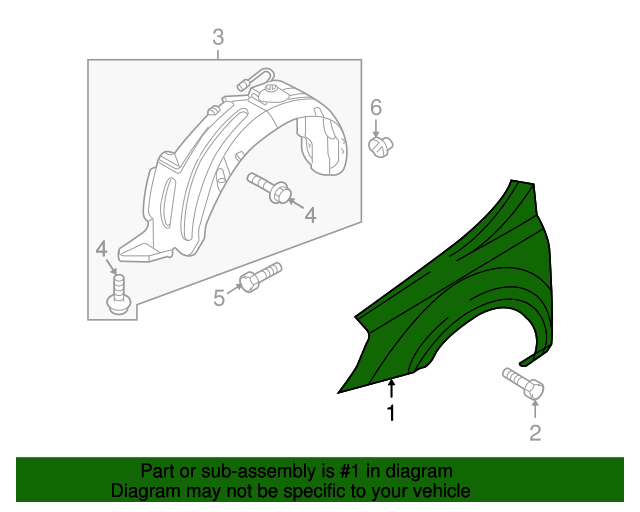 3

6

4

4

5

1

2

Part or sub-assembly is #1 in diagram
Diagram may not be specific to your vehicle