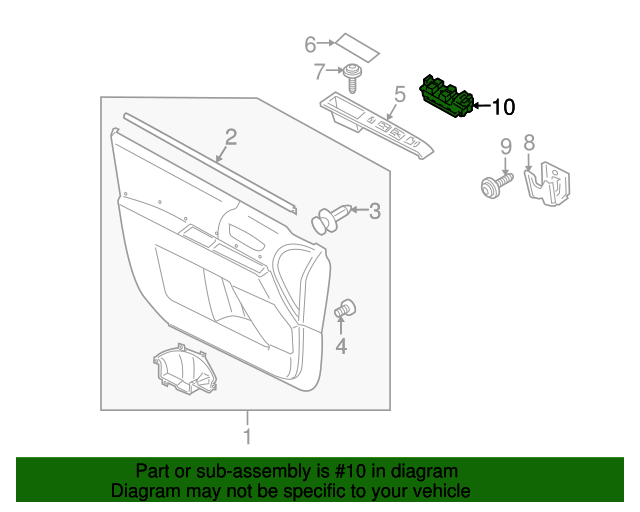 6
7
5
10
2
9
8
3
4
1

Part or sub-assembly is #10 in diagram
Diagram may not be specific to your vehicle