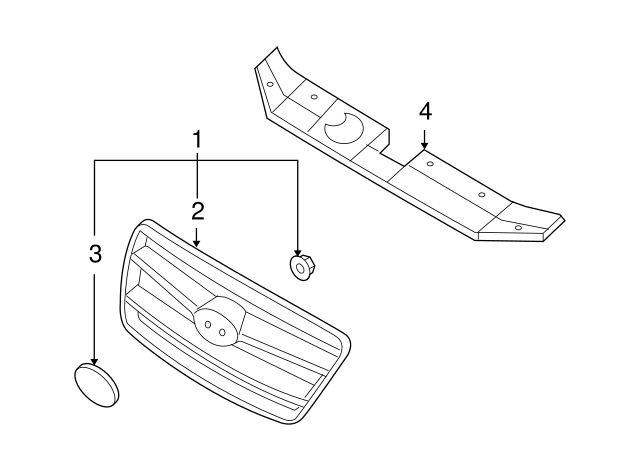 4
1
2
3