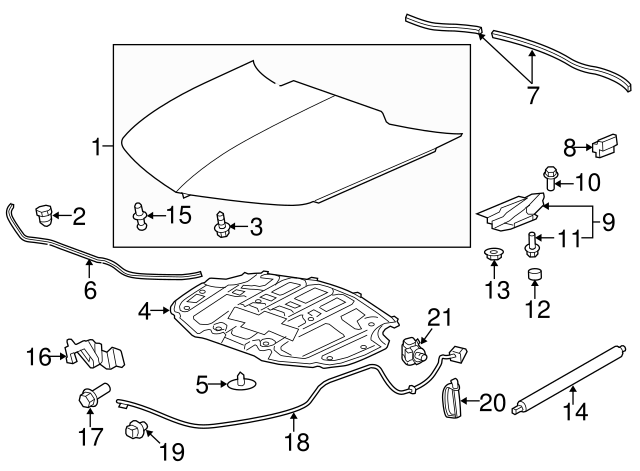 7
1
8
10
2
15
3
9
11
6
13
12
4
21
16
5
20
14
17
18
19