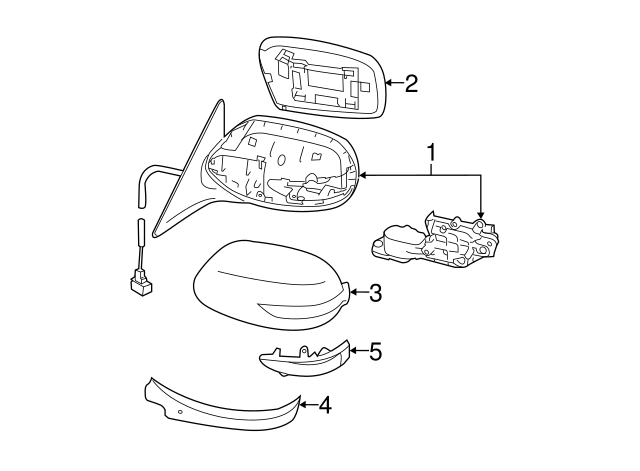 2
1
3
5
4