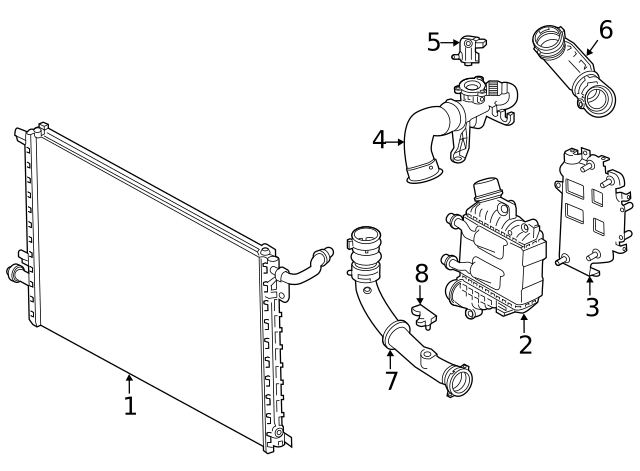 5
6
4
3
8
2
7
1