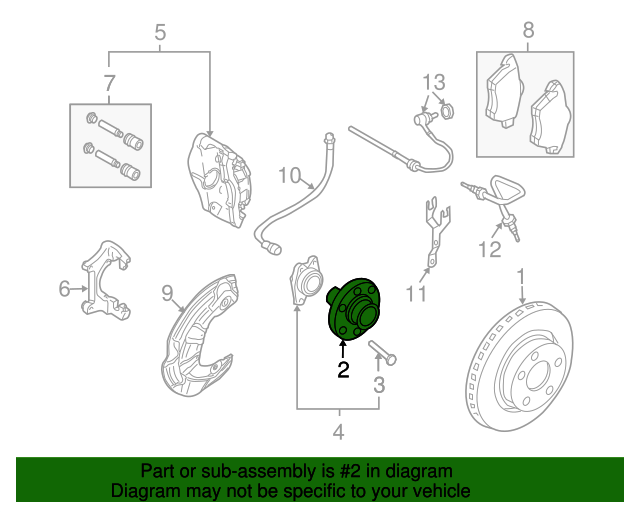 5
8
7
13
10
12
11
6
9
1
2
3
4

Part or sub-assembly is #2 in diagram
Diagram may not be specific to your vehicle