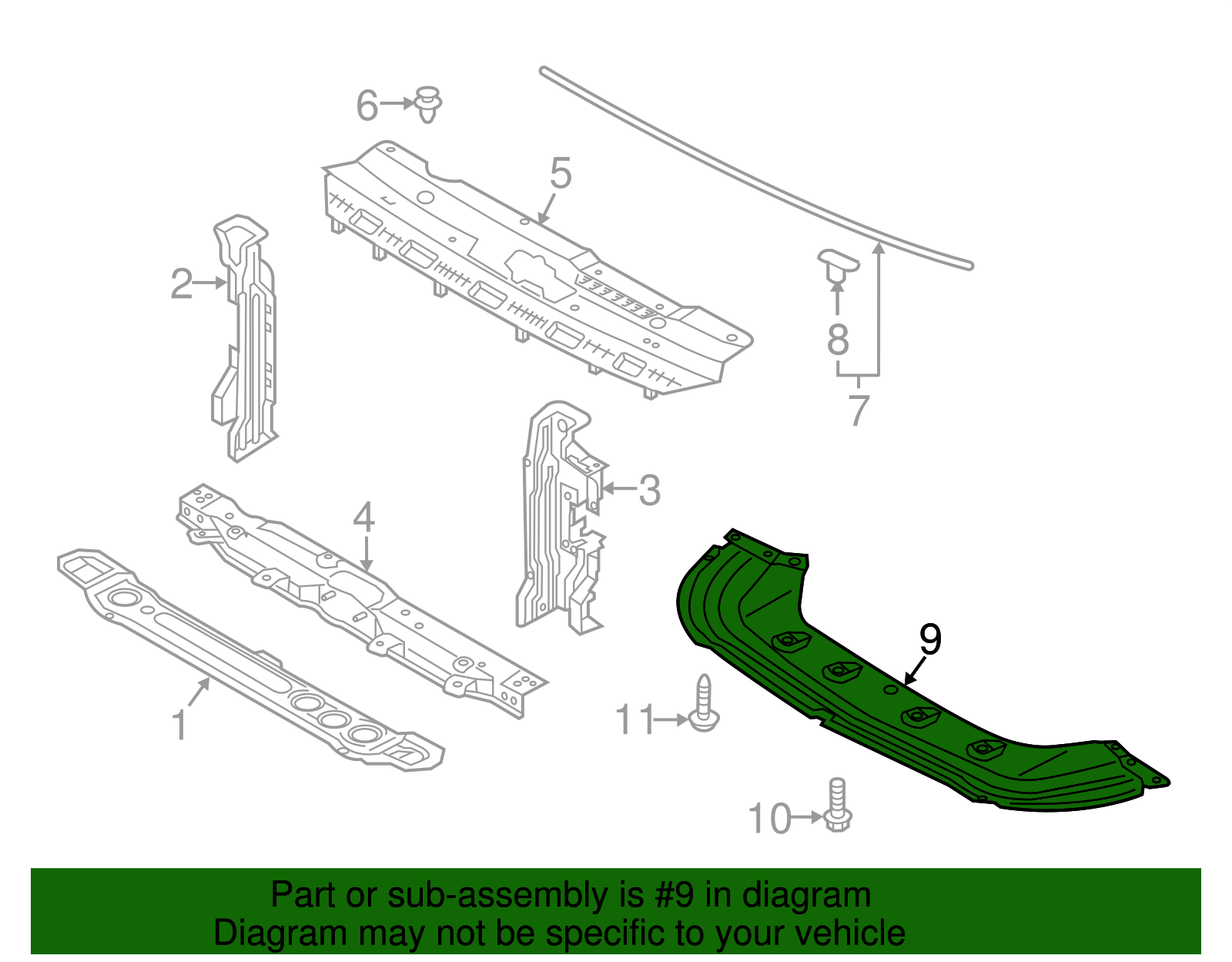 6
5
2
8
7
3
4
9
1
11
10

Part or sub-assembly is #9 in diagram
Diagram may not be specific to your vehicle