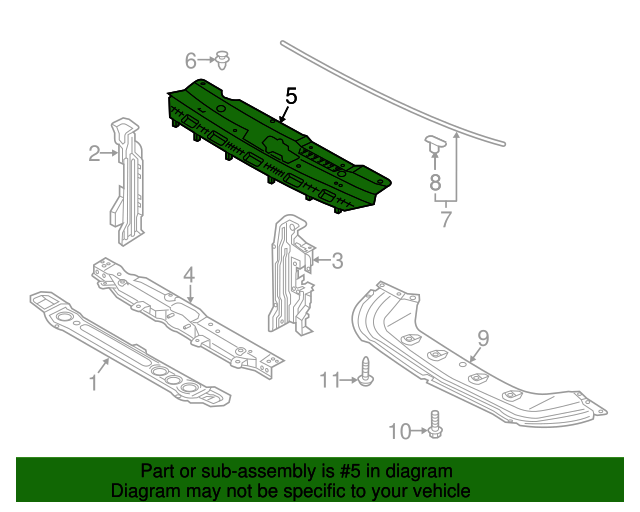 6
5
2
8
7
3
4
9
1
11
10

Part or sub-assembly is #5 in diagram
Diagram may not be specific to your vehicle