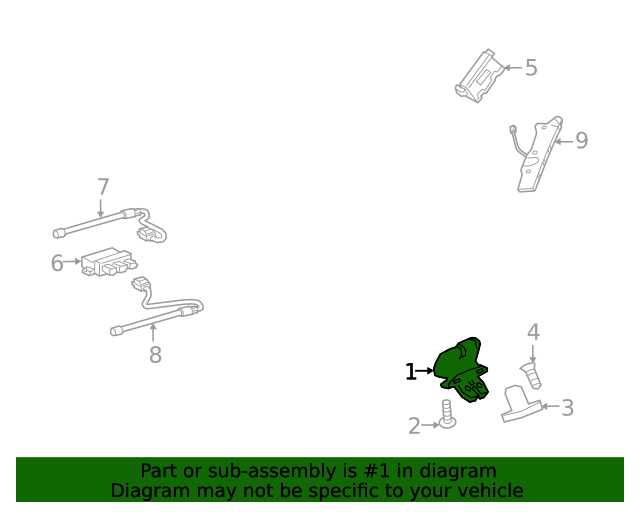 5
9
7
6
8
4
1
3
2

Part or sub-assembly is #1 in diagram
Diagram may not be specific to your vehicle