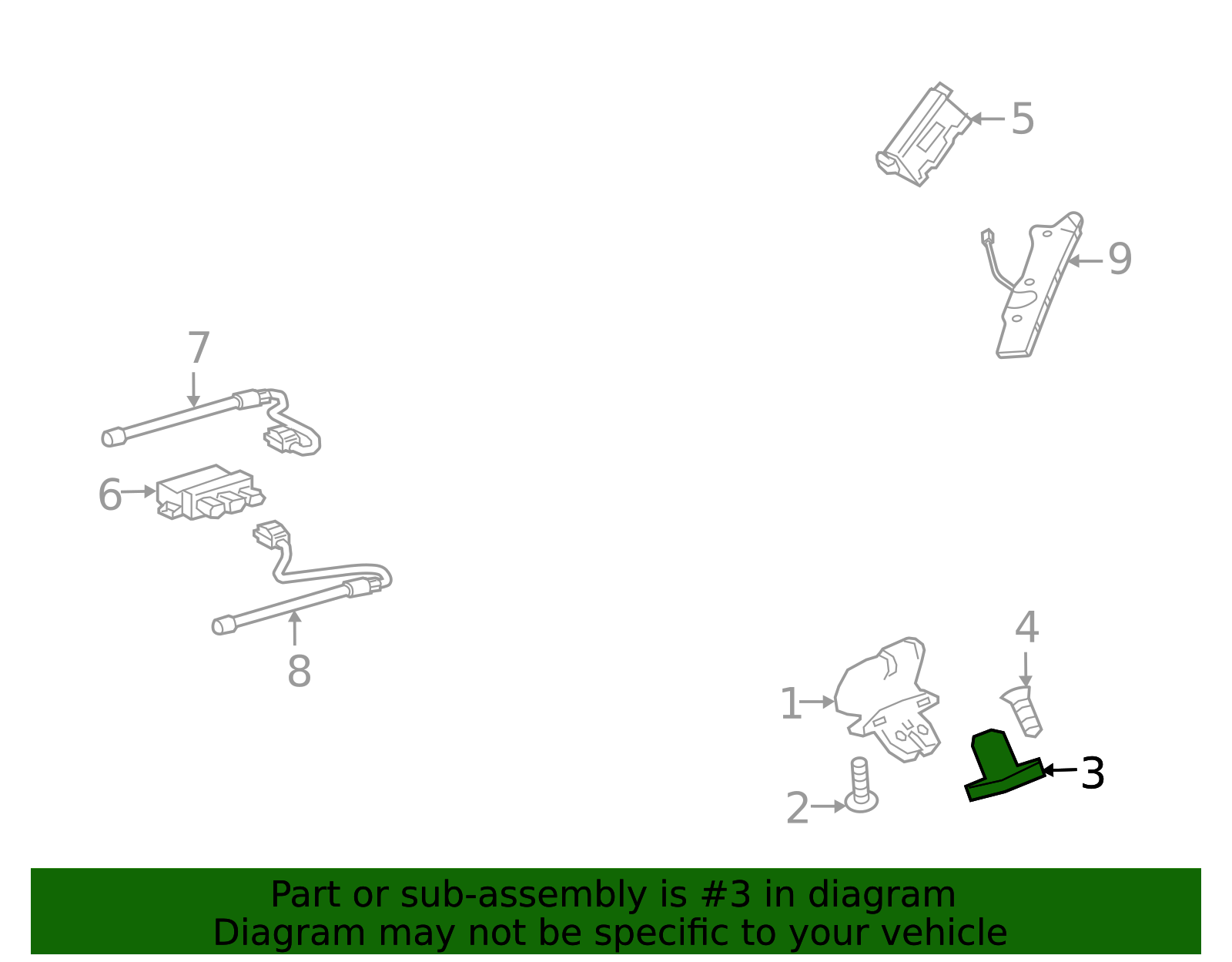 5

9

7

6

8

4

1

3

2

Part or sub-assembly is #3 in diagram
Diagram may not be specific to your vehicle