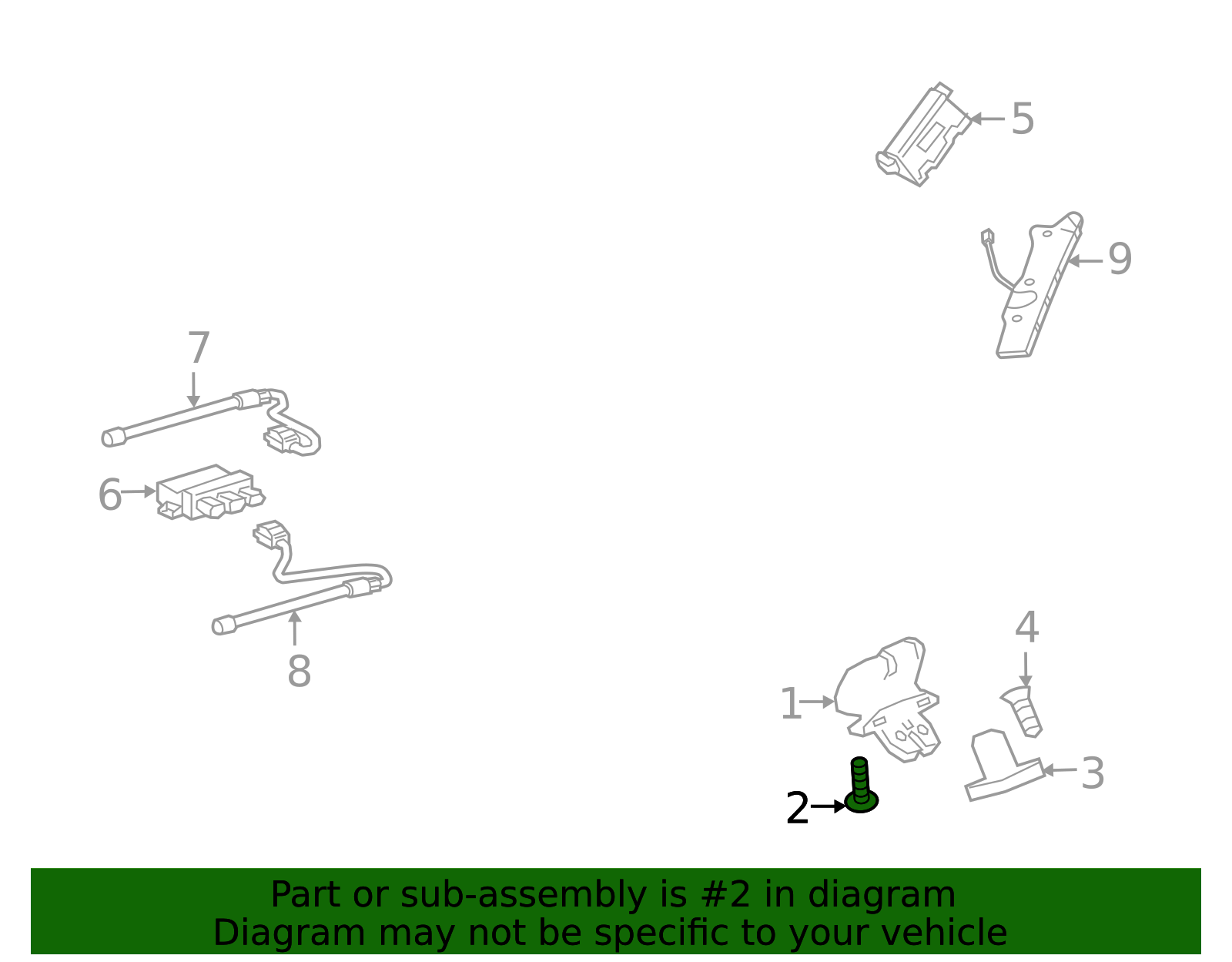 5

9

7

6

8

4

1

3

2

Part or sub-assembly is #2 in diagram
Diagram may not be specific to your vehicle