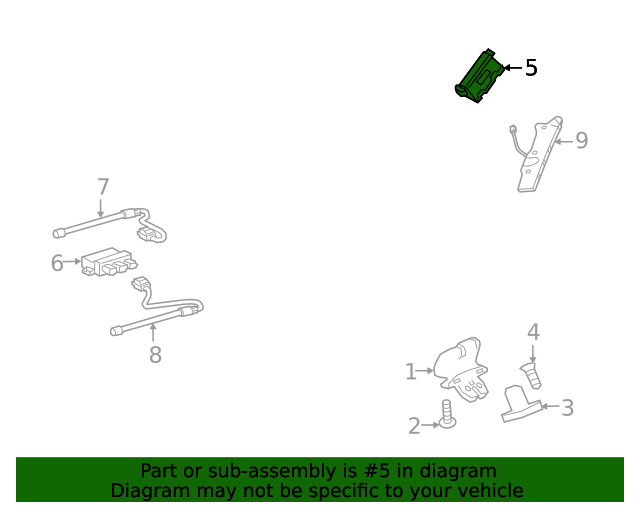 5
9
7
6
8
4
1
3
2

Part or sub-assembly is #5 in diagram
Diagram may not be specific to your vehicle