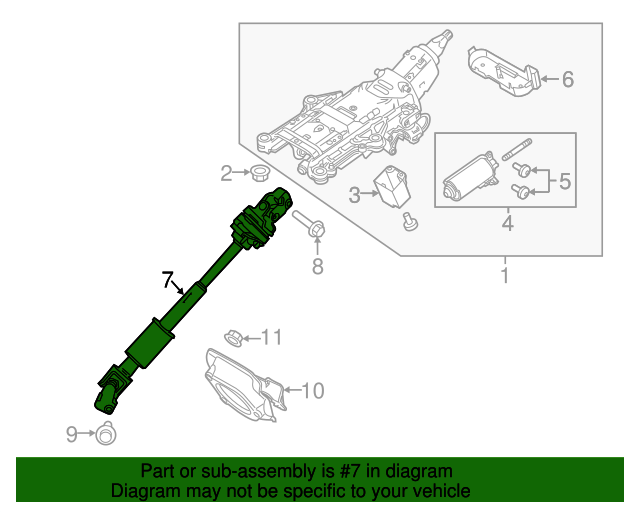 6
2
3
5
4
8
1
7
11
10
9

Part or sub-assembly is #7 in diagram
Diagram may not be specific to your vehicle