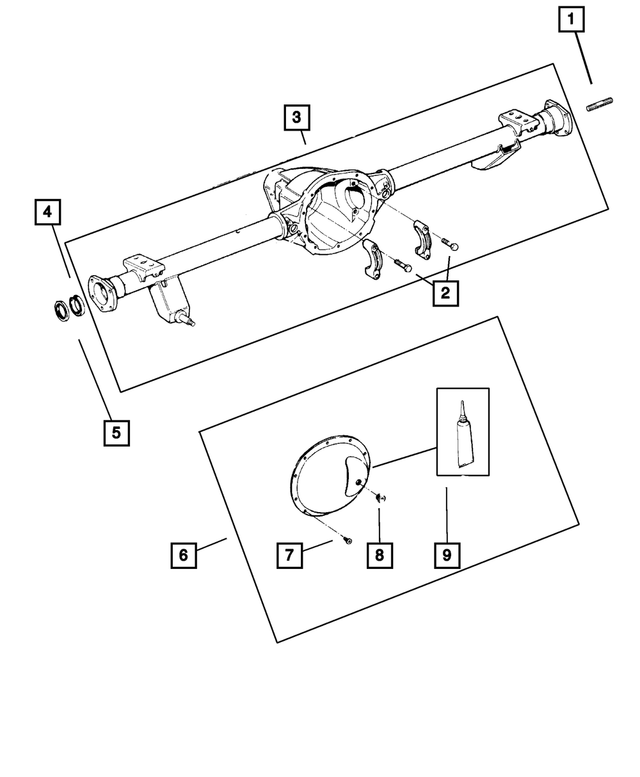 1
3
4
2
5
6
7
8
9