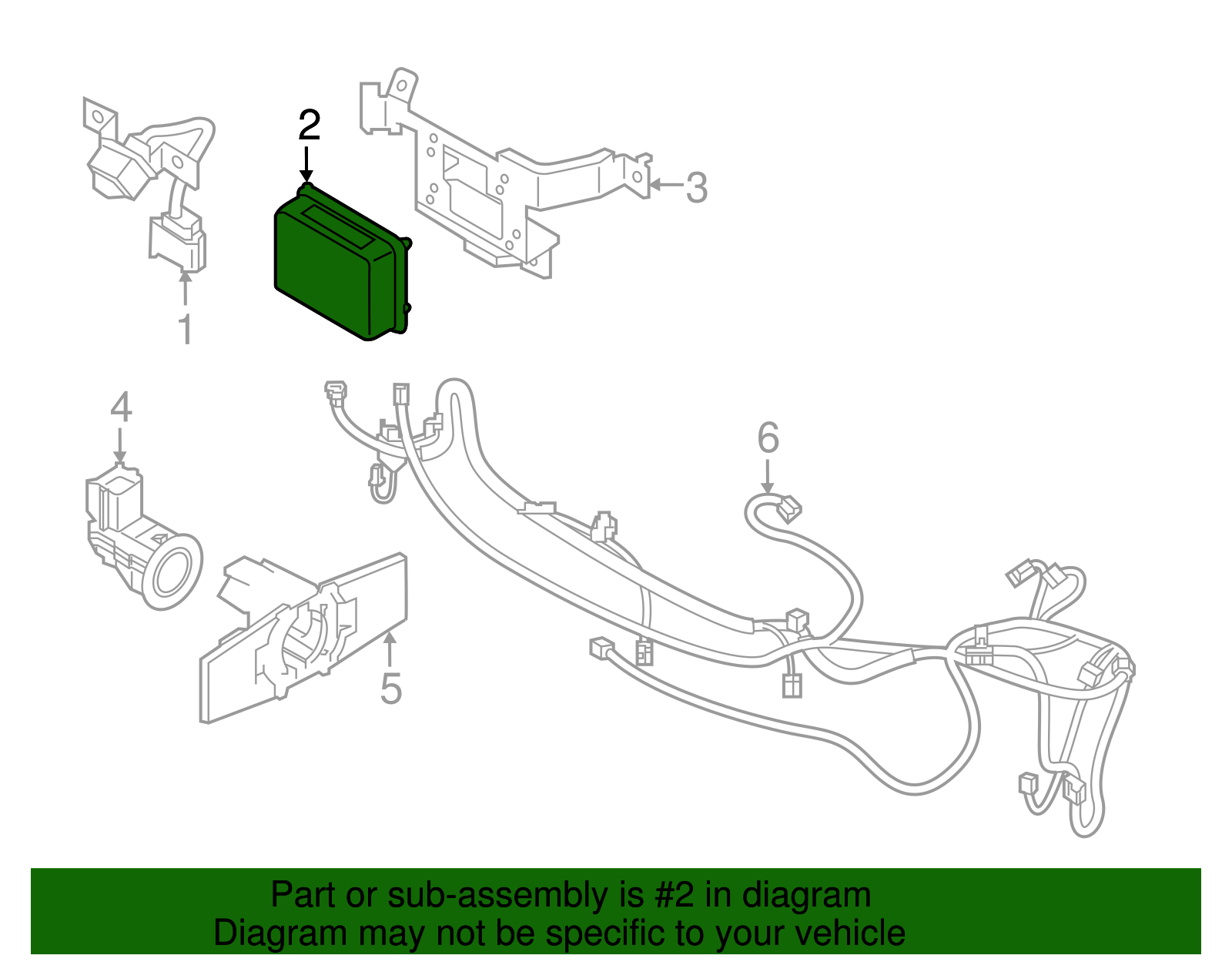 2
3
1
4
6
5

Part or sub-assembly is #2 in diagram
Diagram may not be specific to your vehicle