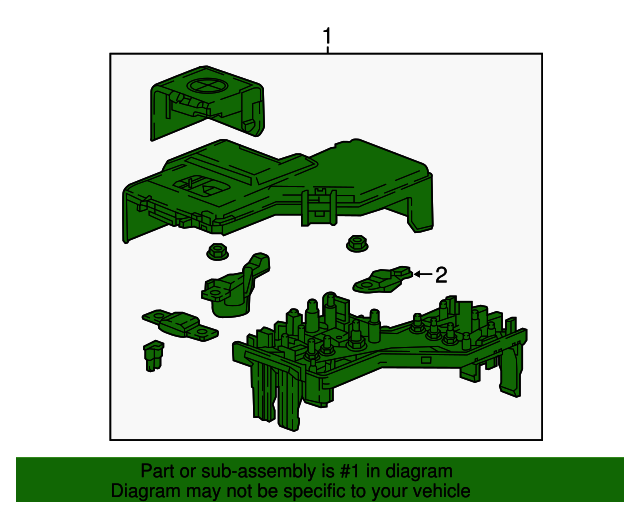 1

2

Part or sub-assembly is #1 in diagram
Diagram may not be specific to your vehicle